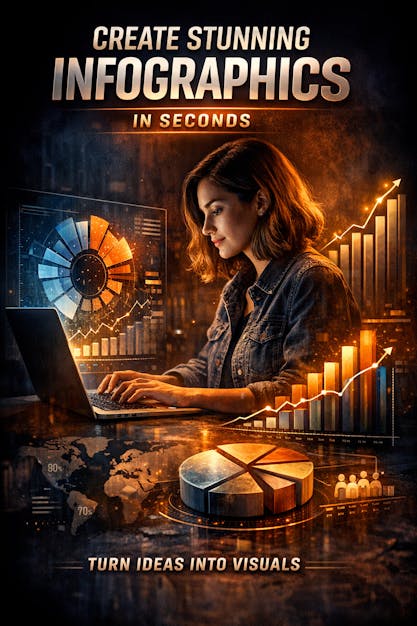 CREATE STUNNING
INFOGRAPHICS
IN SECONDS

80%
70%

TURN IDEAS INTO VISUALS