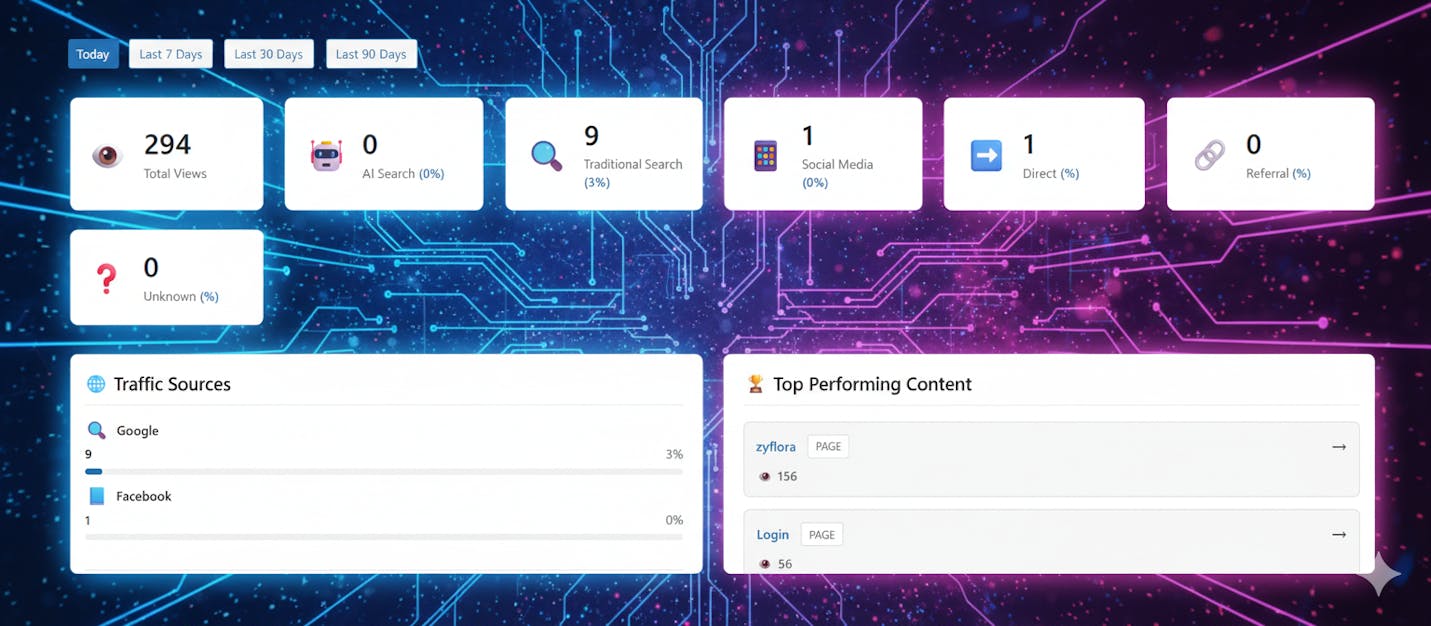 Today Last 7 Days Last 30 Days Last 90 Days

294
Total Views

0
AI Search (0%)

9
Traditional Search (3%)

1
Social Media (0%)

1
Direct (%)

0
Referral (%)

0
Unknown (%)

Traffic Sources

Google
9 3%

Facebook
1 0%

Top Performing Content

zyflora PAGE →
156

Login PAGE →
56