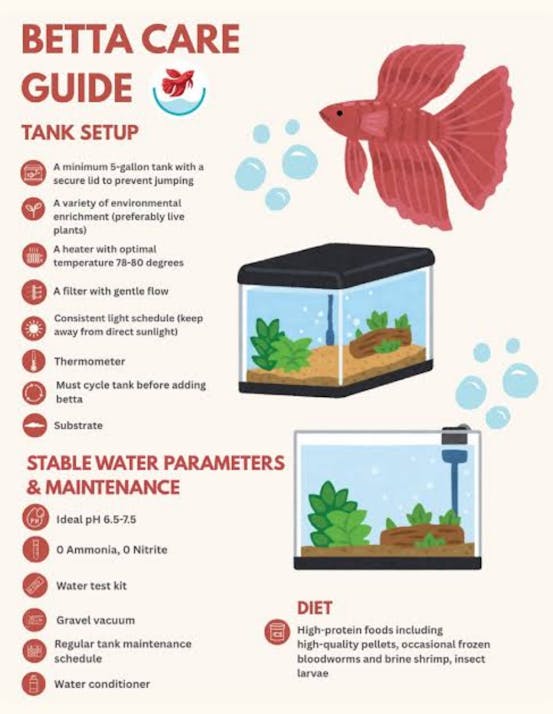 BETTA CARE GUIDE

TANK SETUP

A minimum 5-gallon tank with a secure lid to prevent jumping

A variety of environmental enrichment (preferably live plants)

A heater with optimal temperature 78-80 degrees

A filter with gentle flow

Consistent light schedule (keep away from direct sunlight)

Thermometer

Must cycle tank before adding betta

Substrate

STABLE WATER PARAMETERS & MAINTENANCE

Ideal pH 6.5-7.5

0 Ammonia, 0 Nitrite

Water test kit

Gravel vacuum

Regular tank maintenance schedule

Water conditioner

DIET

High-protein foods including high-quality pellets, occasional frozen bloodworms and brine shrimp, insect larvae